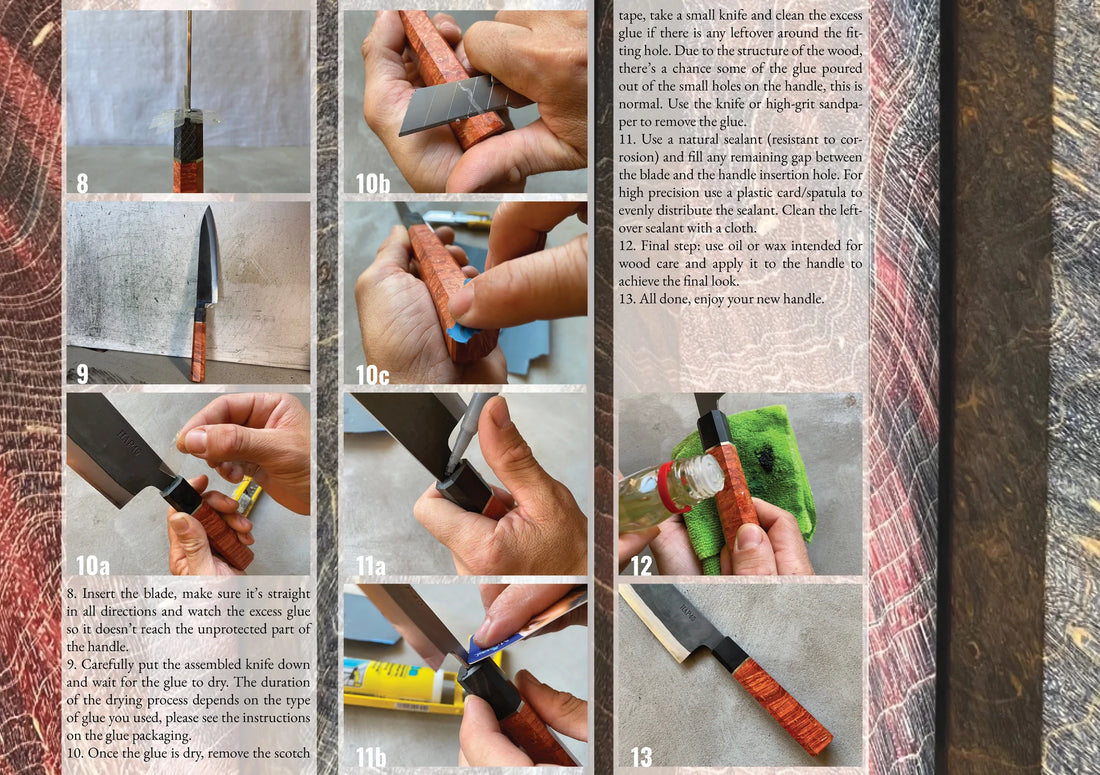 8

9

10a

8. Insert the blade, make sure it's straight in all directions and watch the excess glue so it doesn't reach the unprotected part of the handle.
9. Carefully put the assembled knife down and wait for the glue to dry. The duration of the drying process depends on the type of glue you used, please see the instructions on the glue packaging.
10. Once the glue is dry, remove the scotch

10b

10c

11a

11b

tape, take a small knife and clean the excess glue if there is any leftover around the fitting hole. Due to the structure of the wood, there's a chance some of the glue poured out of the small holes on the handle, this is normal. Use the knife or high-grit sandpaper to remove the glue.
11. Use a natural sealant (resistant to corrosion) and fill any remaining gap between the blade and the handle insertion hole. For high precision use a plastic card/spatula to evenly distribute the sealant. Clean the leftover sealant with a cloth.
12. Final step: use oil or wax intended for wood care and apply it to the handle to achieve the final look.
13. All done, enjoy your new handle.

12

13